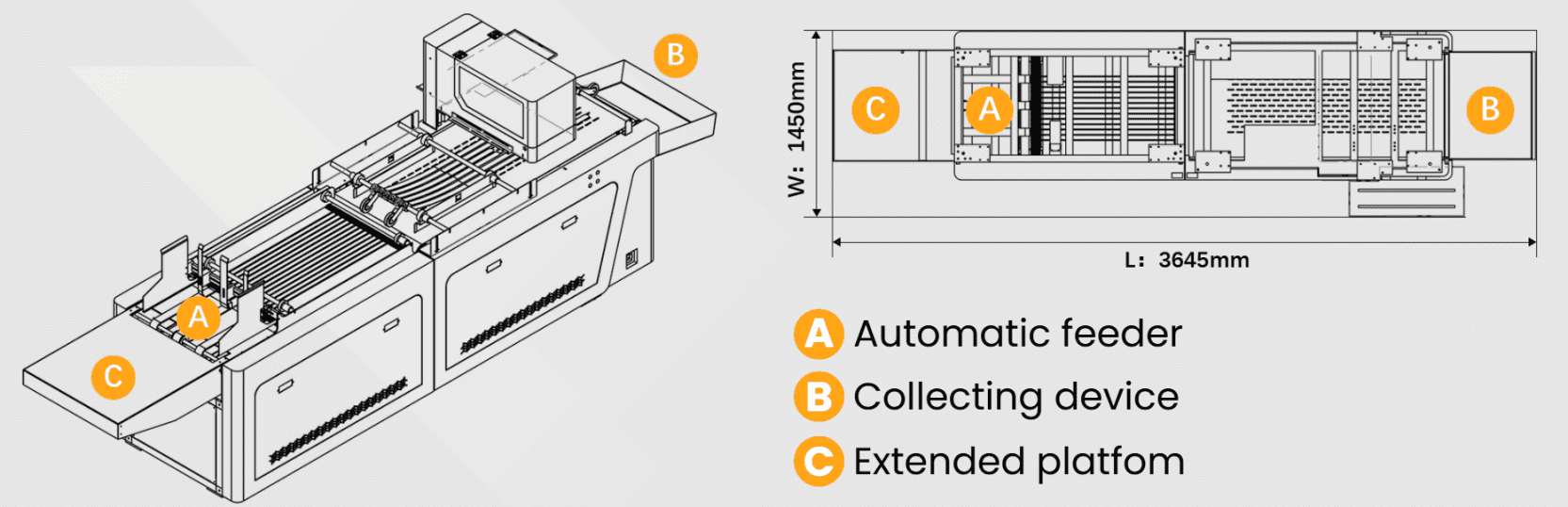 B

A

C

W: 1450mm

C

A

B

L: 3645mm

A Automatic feeder

B Collecting device

C Extended platfom