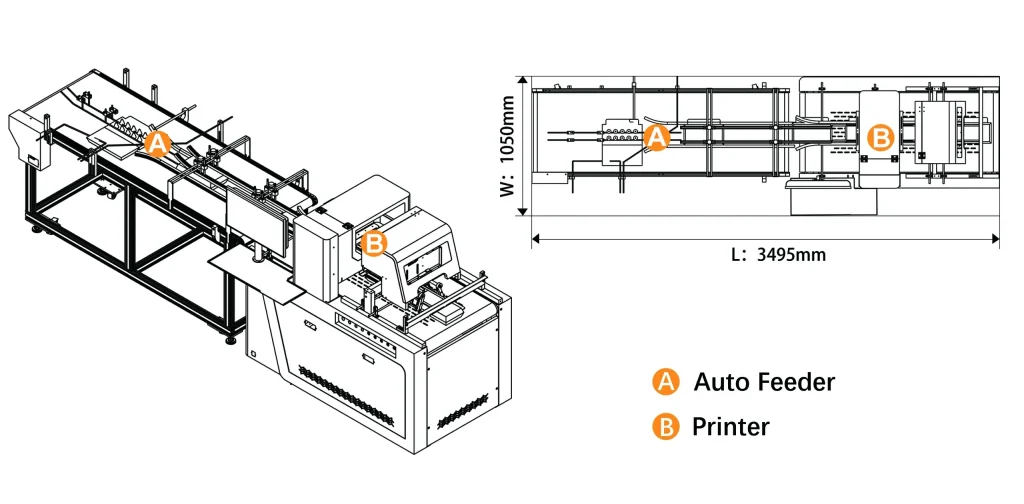 A

B

W: 1050mm

A

B

L: 3495mm

A Auto Feeder

B Printer