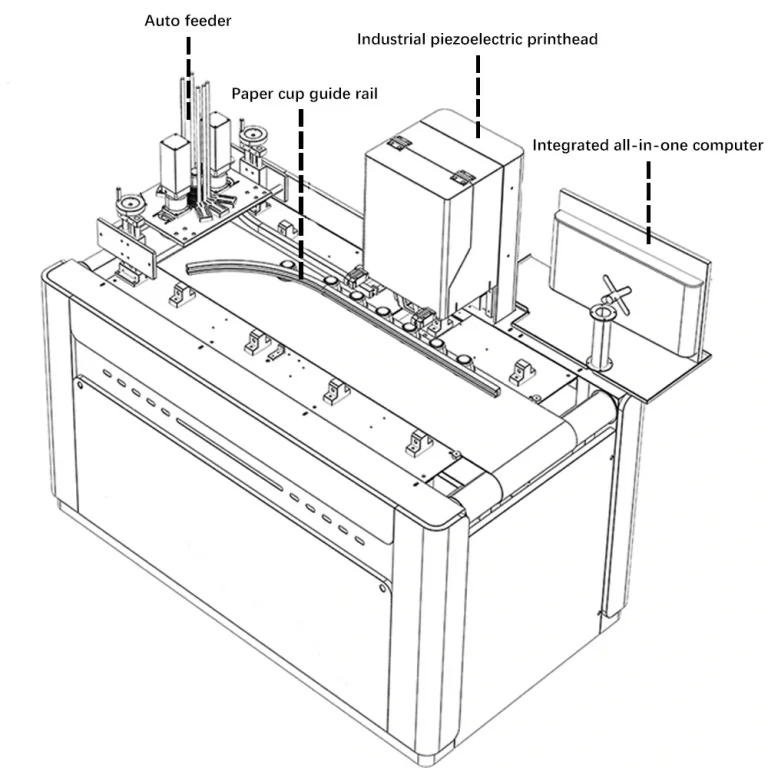 Auto feeder

Industrial piezoelectric printhead

Paper cup guide rail

Integrated all-in-one computer