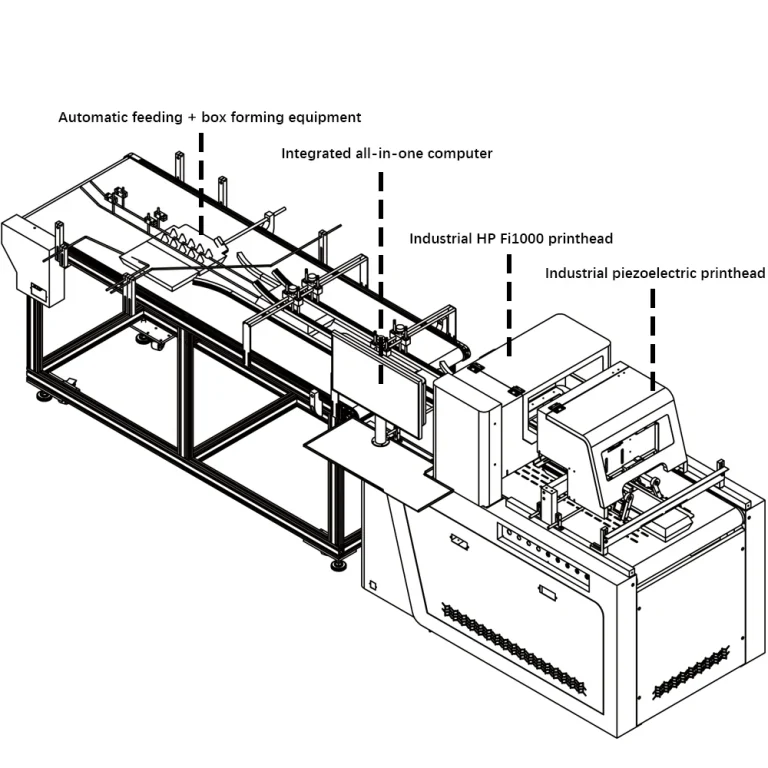 Automatic feeding + box forming equipment

Integrated all-in-one computer

Industrial HP Fi1000 printhead

Industrial piezoelectric printhead